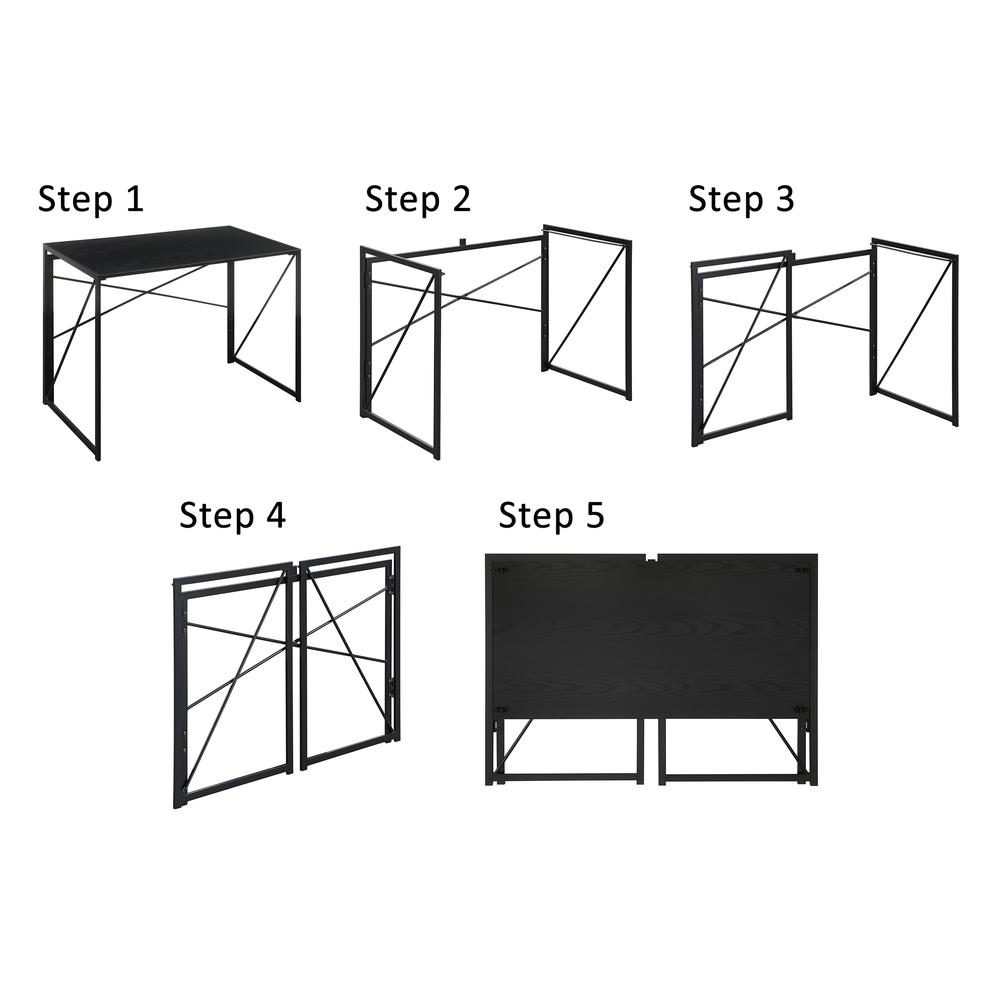 Step 1

Step 2

Step 3

Step 4

Step 5