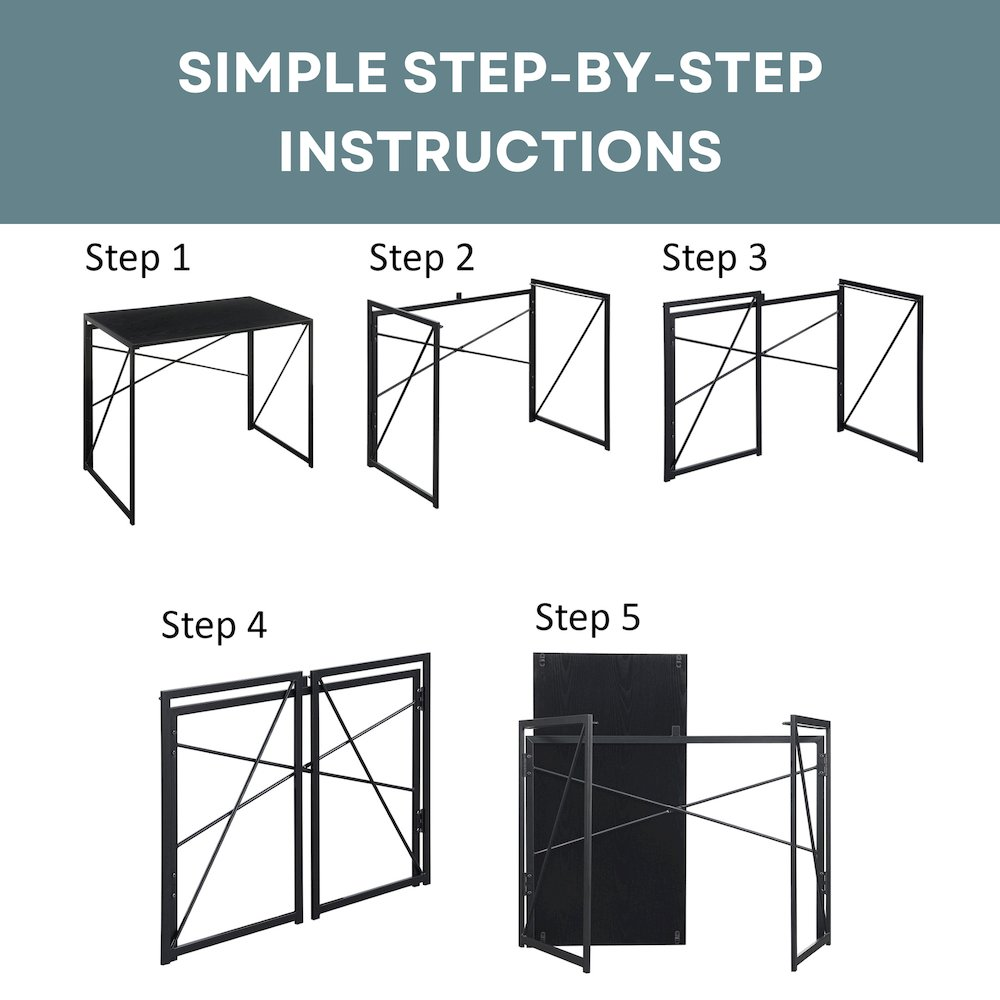 SIMPLE STEP-BY-STEP INSTRUCTIONS

Step 1

Step 2

Step 3

Step 4

Step 5