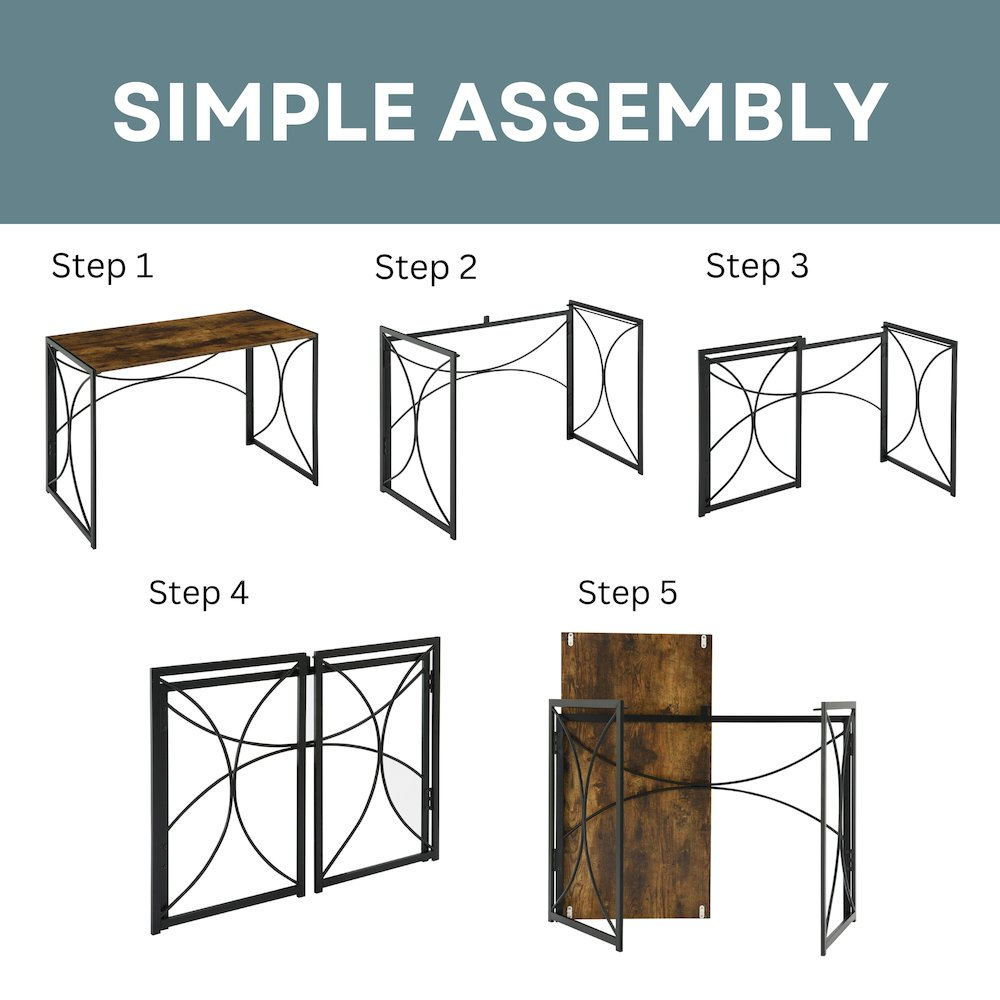 SIMPLE ASSEMBLY

Step 1

Step 2

Step 3

Step 4

Step 5